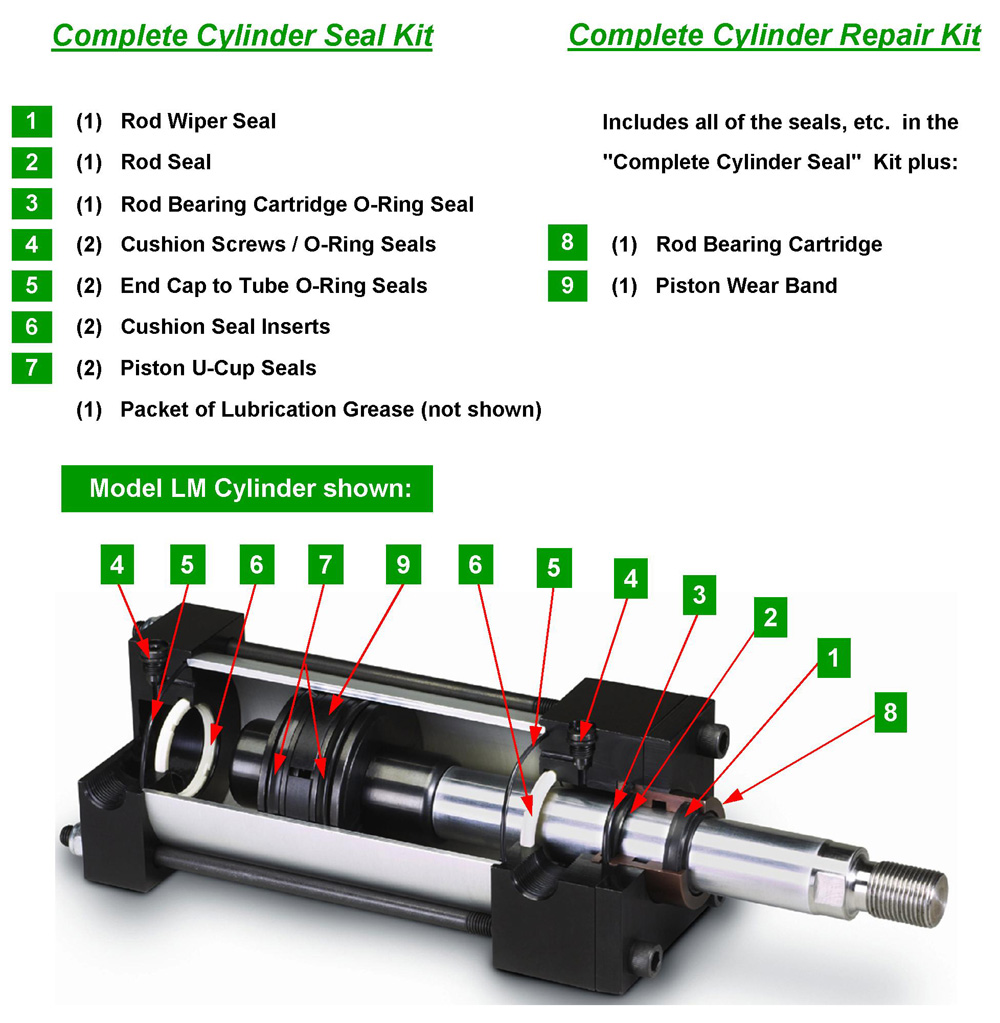 Complete Cylinder Seal Kit

1 (1) Rod Wiper Seal
2 (1) Rod Seal
3 (1) Rod Bearing Cartridge O-Ring Seal
4 (2) Cushion Screws / O-Ring Seals
5 (2) End Cap to Tube O-Ring Seals
6 (2) Cushion Seal Inserts
7 (2) Piston U-Cup Seals
(1) Packet of Lubrication Grease (not shown)

Complete Cylinder Repair Kit

Includes all of the seals, etc. in the "Complete Cylinder Seal" Kit plus:

8 (1) Rod Bearing Cartridge
9 (1) Piston Wear Band

Model LM Cylinder shown:

4 5 6 7 9 6 5 4 3 2 1 8